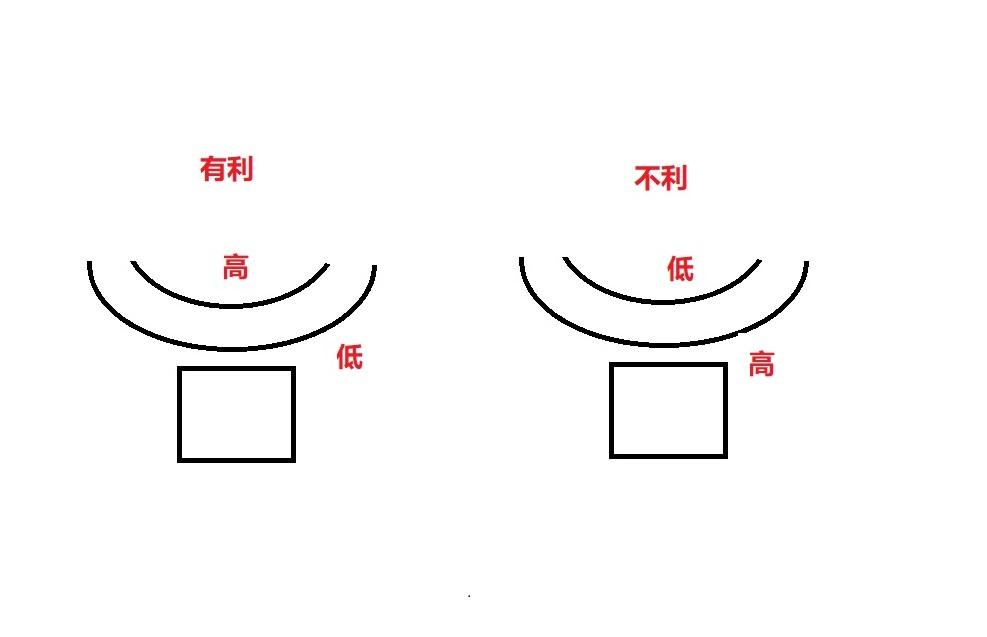 有利

高

低

不利

低

高